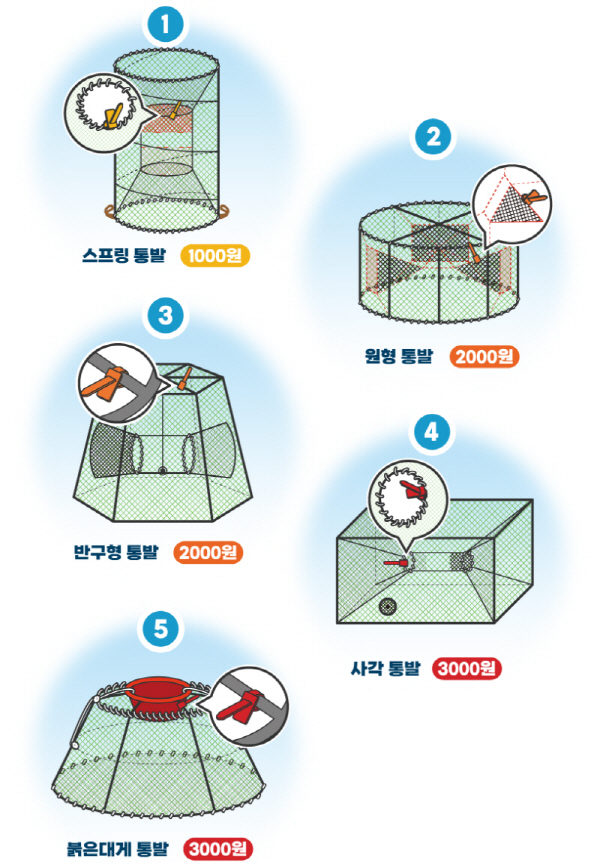 1

스프링 통발 1000원

2

원형 통발 2000원

3

반구형 통발 2000원

4

사각 통발 3000원

5

붉은대게 통발 3000원